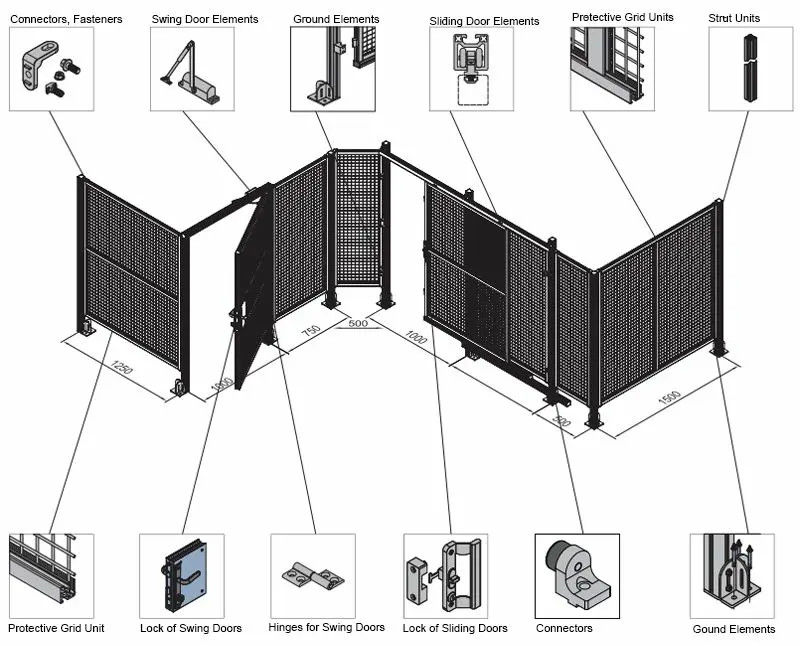 Connectors, Fasteners
Swing Door Elements
Ground Elements
Sliding Door Elements
Pretective Grid Units
Strut Units

1250
1000
750
500
1000
250
1500

Protective Grid Unit
Lock of Swing Doors
Hinges for Swing Doors
Lock of Sliding Doors
Connectors
Gound Elements