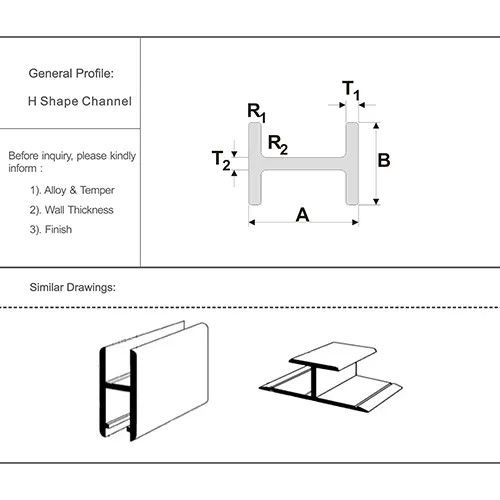 General Profile:

H Shape Channel

Before inquiry, please kindly inform :

1). Alloy & Temper

2). Wall Thickness

3). Finish

$T_1$

$R_1$

$R_2$

$T_2$

B

A

Similar Drawings: